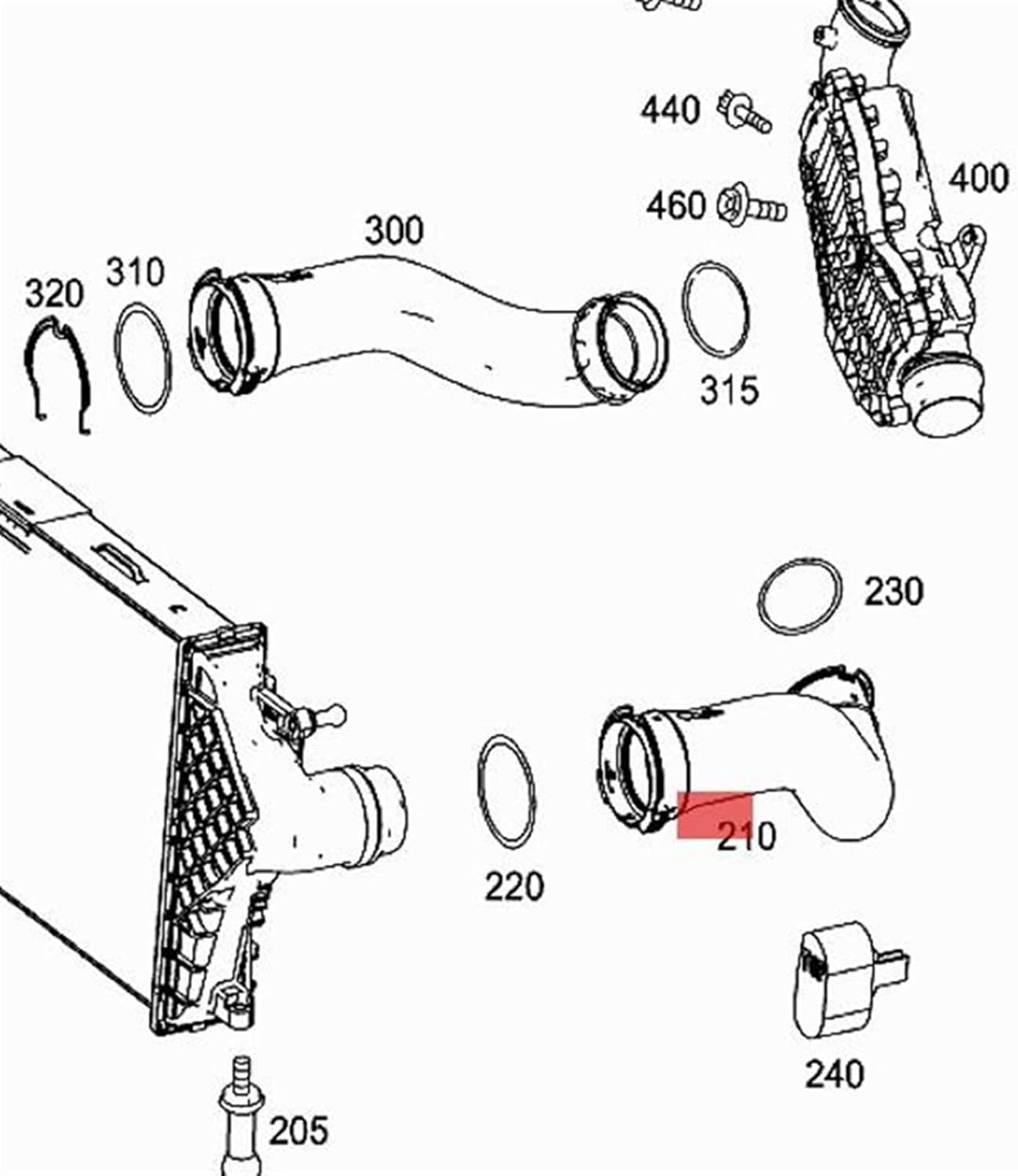 440
400
460
300
310
320
315
230
210
220
240
205